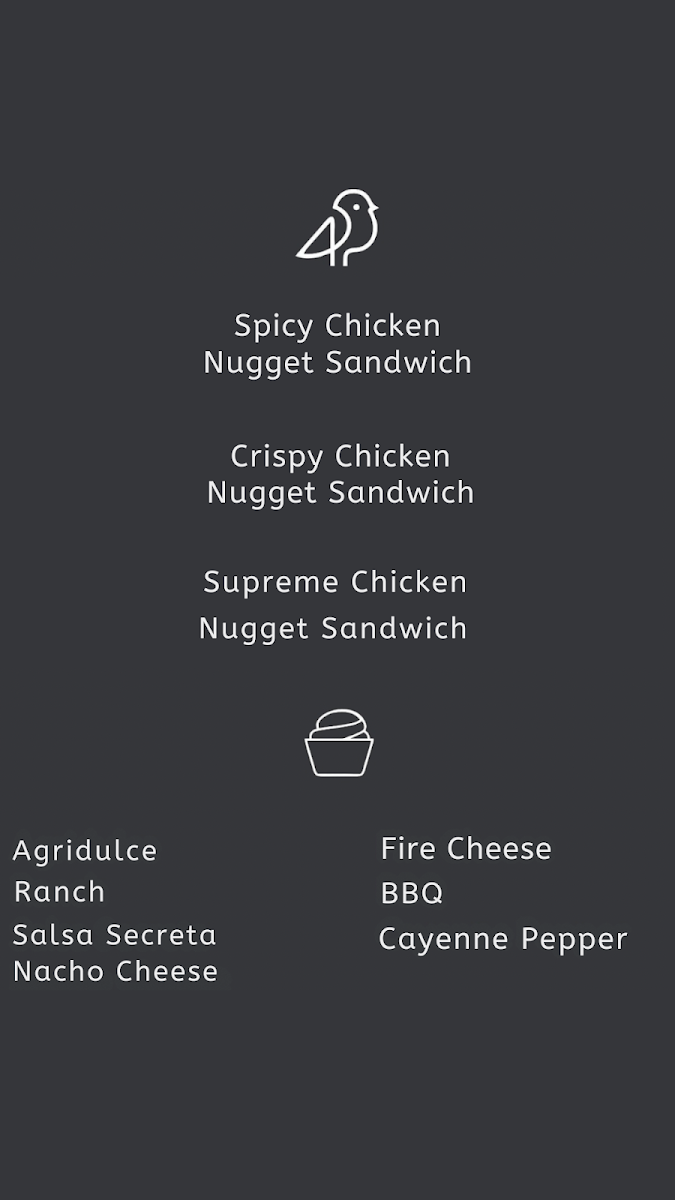 Spicy Chicken Nugget Sandwich

Crispy Chicken Nugget Sandwich

Supreme Chicken Nugget Sandwich

Agridulce
Ranch
Salsa Secreta
Nacho Cheese

Fire Cheese
BBQ
Cayenne Pepper