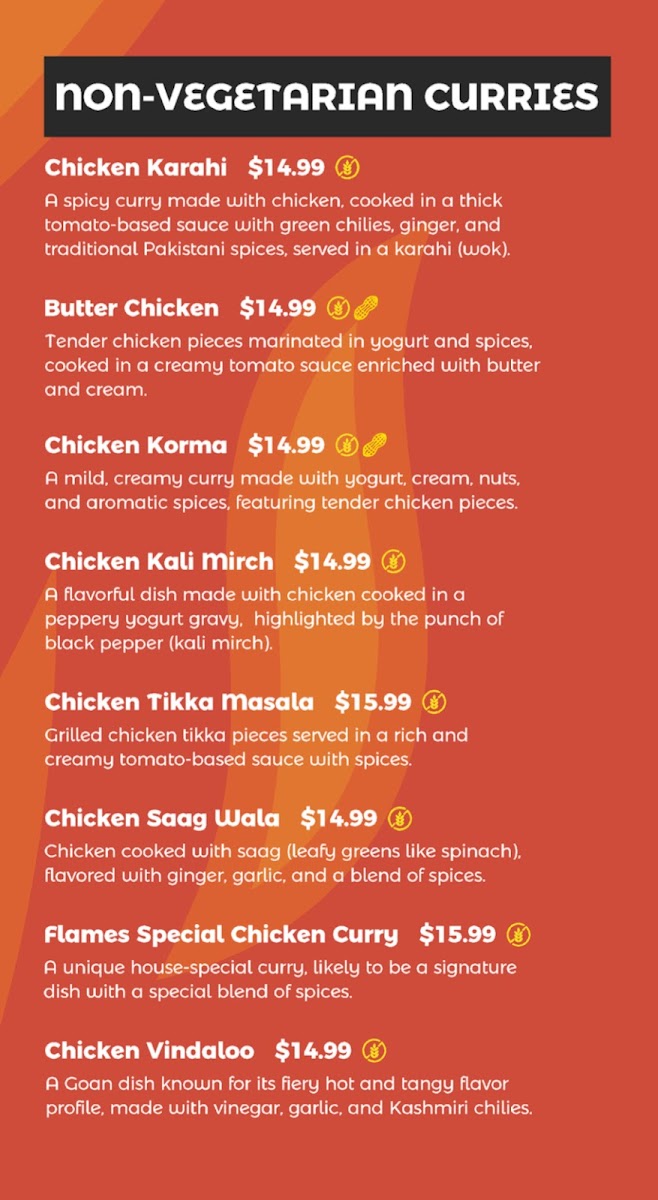 NON-VEGETARIAN CURRIES

Chicken Karahi $14.99

A spicy curry made with chicken, cooked in a thick tomato-based sauce with green chilies, ginger, and traditional Pakistani spices, served in a karahi (wok).

Butter Chicken $14.99

Tender chicken pieces marinated in yogurt and spices, cooked in a creamy tomato sauce enriched with butter and cream.

Chicken Korma $14.99

A mild, creamy curry made with yogurt, cream, nuts, and aromatic spices, featuring tender chicken pieces.

Chicken Kali Mirch $14.99

A flavorful dish made with chicken cooked in a peppery yogurt gravy, highlighted by the punch of black pepper (kali mirch).

Chicken Tikka Masala $15.99

Grilled chicken tikka pieces served in a rich and creamy tomato-based sauce with spices.

Chicken Saag Wala $14.99

Chicken cooked with saag (leafy greens like spinach), flavored with ginger, garlic, and a blend of spices.

Flames Special Chicken Curry $15.99

A unique house-special curry, likely to be a signature dish with a special blend of spices.

Chicken Vindaloo $14.99

A Goan dish known for its fiery hot and tangy flavor profile, made with vinegar, garlic, and Kashmiri chilies.